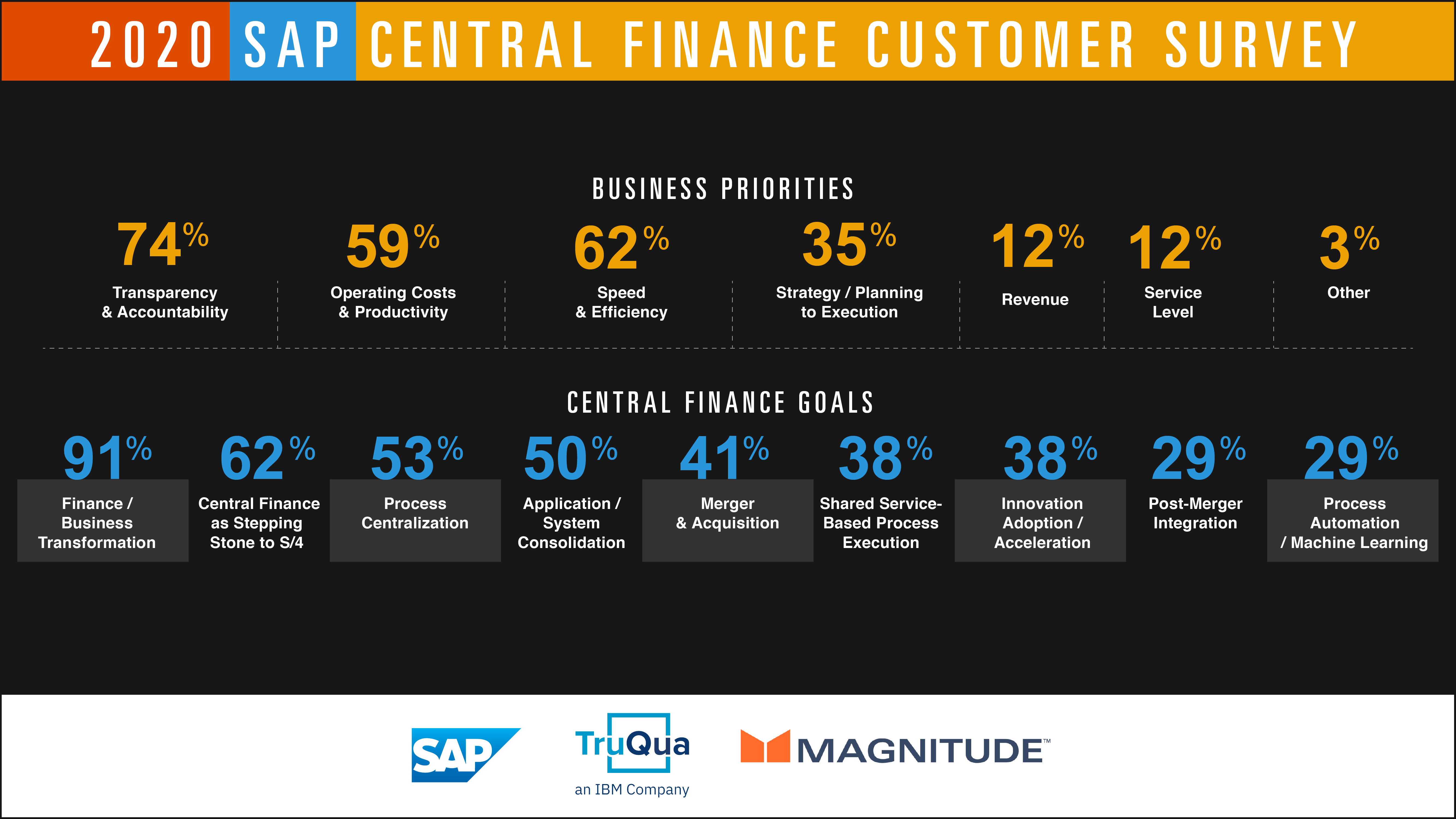 2020 SAP CENTRAL FINANCE CUSTOMER SURVEY

BUSINESS PRIORITIES

74% Transparency & Accountability

59% Operating Costs & Productivity

62% Speed & Efficiency

35% Strategy / Planning to Execution

12% Revenue

12% Service Level

3% Other

CENTRAL FINANCE GOALS

91% Finance / Business Transformation

62% Central Finance as Stepping Stone to S/4

53% Process Centralization

50% Application / System Consolidation

41% Merger & Acquisition

38% Shared Service-Based Process Execution

38% Innovation Adoption / Acceleration

29% Post-Merger Integration

29% Process Automation / Machine Learning

SAP

TruQua an IBM Company

MAGNITUDE™