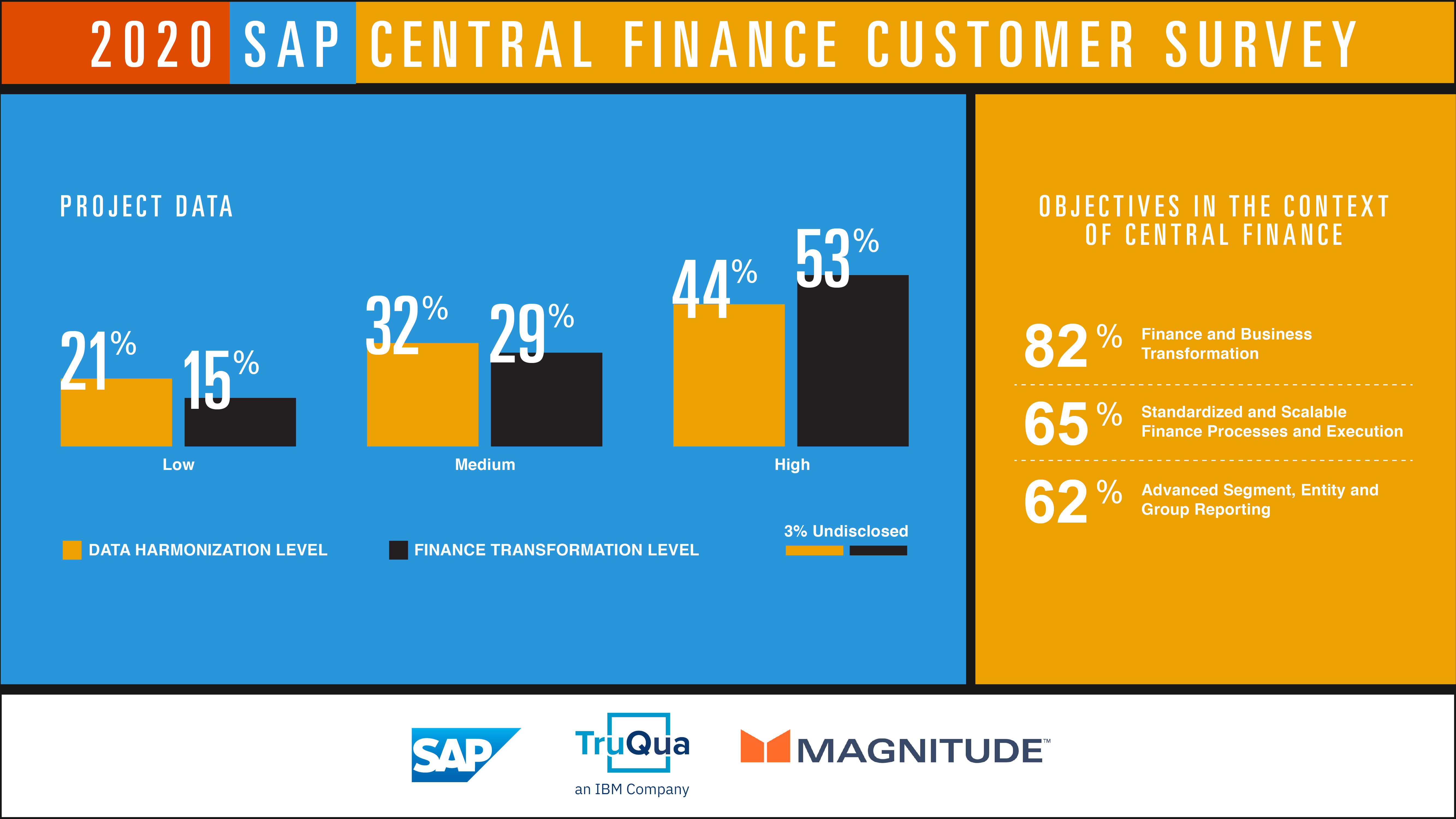 2020 SAP CENTRAL FINANCE CUSTOMER SURVEY

PROJECT DATA

21% 15%
Low

32% 29%
Medium

44% 53%
High

DATA HARMONIZATION LEVEL

FINANCE TRANSFORMATION LEVEL

3% Undisclosed

OBJECTIVES IN THE CONTEXT OF CENTRAL FINANCE

82% Finance and Business Transformation

65% Standardized and Scalable Finance Processes and Execution

62% Advanced Segment, Entity and Group Reporting

SAP

TruQua
an IBM Company

MAGNITUDE™