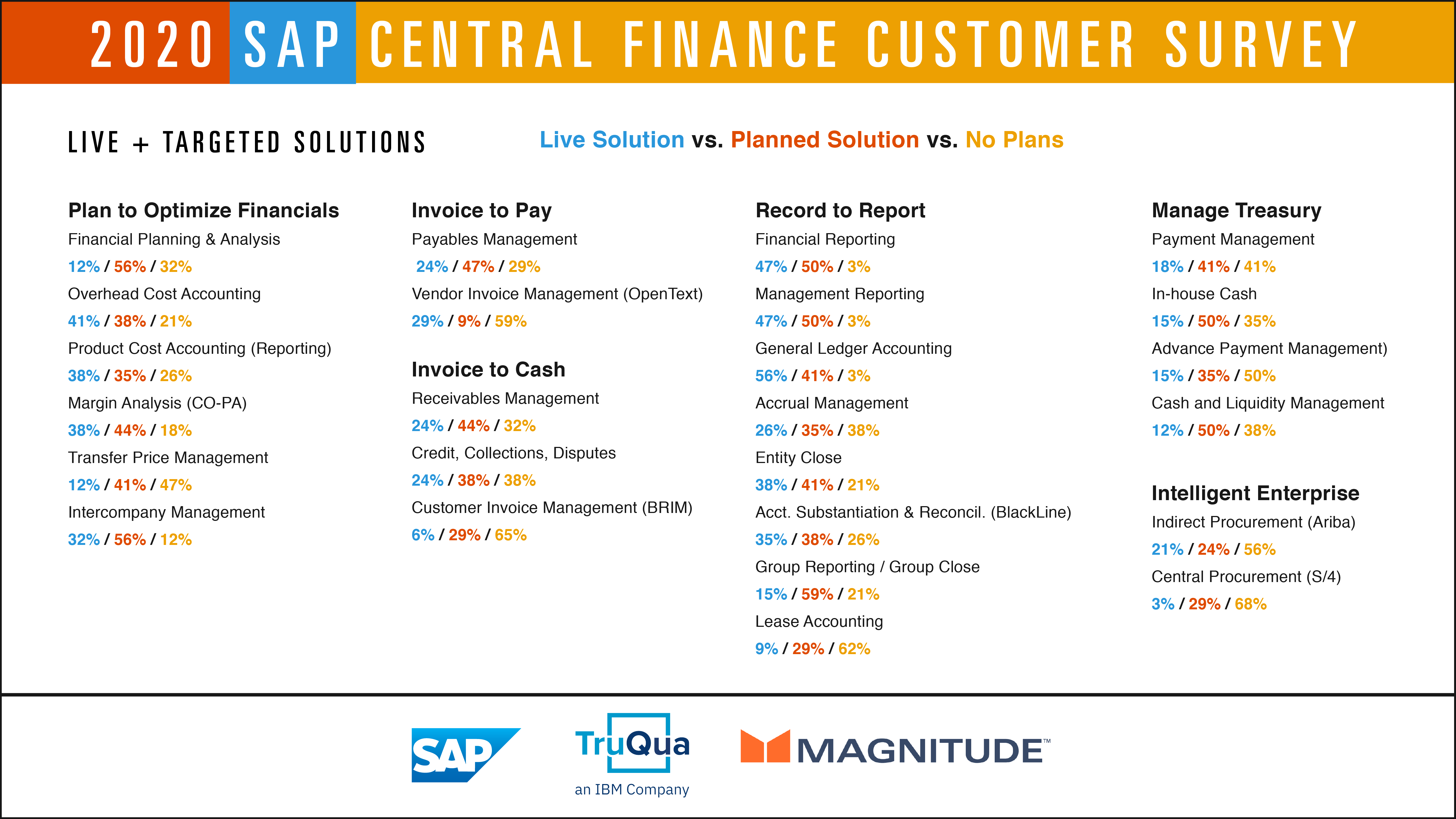 2020 SAP CENTRAL FINANCE CUSTOMER SURVEY

LIVE + TARGETED SOLUTIONS

Live Solution vs. Planned Solution vs. No Plans

Plan to Optimize Financials
Financial Planning & Analysis
12% / 56% / 32%
Overhead Cost Accounting
41% / 38% / 21%
Product Cost Accounting (Reporting)
38% / 35% / 26%
Margin Analysis (CO-PA)
38% / 44% / 18%
Transfer Price Management
12% / 41% / 47%
Intercompany Management
32% / 56% / 12%

Invoice to Pay
Payables Management
24% / 47% / 29%
Vendor Invoice Management (OpenText)
29% / 9% / 59%

Invoice to Cash
Receivables Management
24% / 44% / 32%
Credit, Collections, Disputes
24% / 38% / 38%
Customer Invoice Management (BRIM)
6% / 29% / 65%

Record to Report
Financial Reporting
47% / 50% / 3%
Management Reporting
47% / 50% / 3%
General Ledger Accounting
56% / 41% / 3%
Accrual Management
26% / 35% / 38%
Entity Close
38% / 41% / 21%
Acct. Substantiation & Reconcil. (BlackLine)
35% / 38% / 26%
Group Reporting / Group Close
15% / 59% / 21%
Lease Accounting
9% / 29% / 62%

Manage Treasury
Payment Management
18% / 41% / 41%
In-house Cash
15% / 50% / 35%
Advance Payment Management)
15% / 35% / 50%
Cash and Liquidity Management
12% / 50% / 38%

Intelligent Enterprise
Indirect Procurement (Ariba)
21% / 24% / 56%
Central Procurement (S/4)
3% / 29% / 68%

SAP
TruQua
an IBM Company
MAGNITUDE™